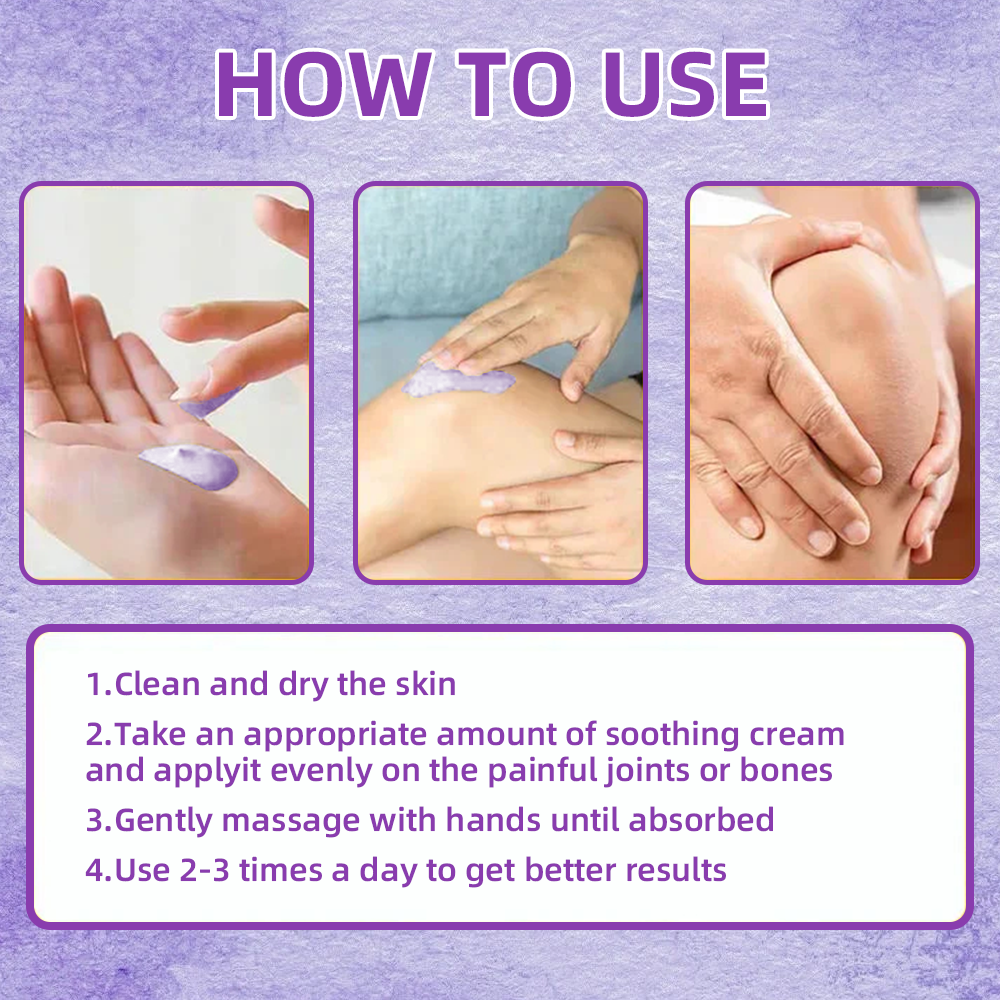 HOW TO USE

1.Clean and dry the skin

2.Take an appropriate amount of soothing cream and applyit evenly on the painful joints or bones

3.Gently massage with hands until absorbed

4.Use 2-3 times a day to get better results